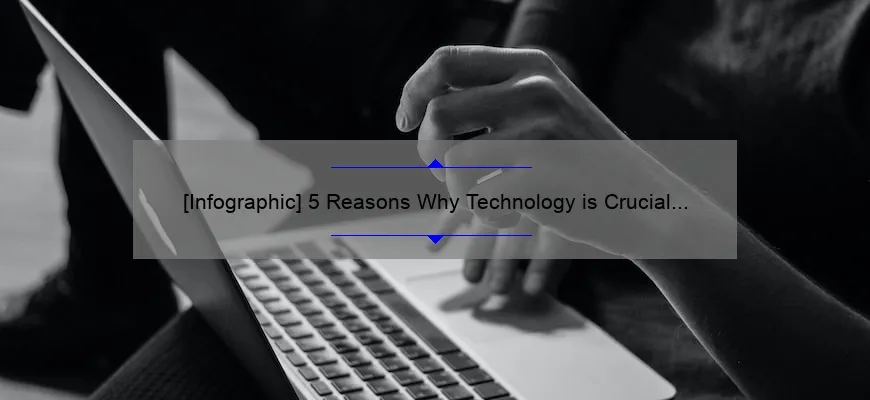 [Infographic] 5 Reasons Why Technology is Crucial...