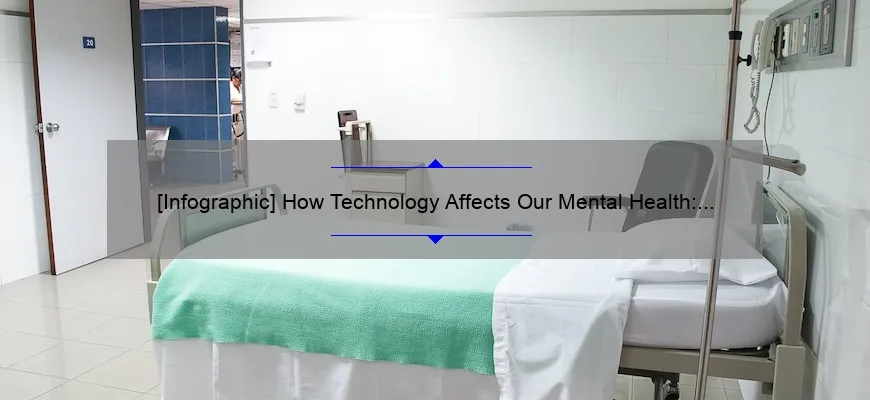 20

[Infographic] How Technology Affects Our Mental Health:...