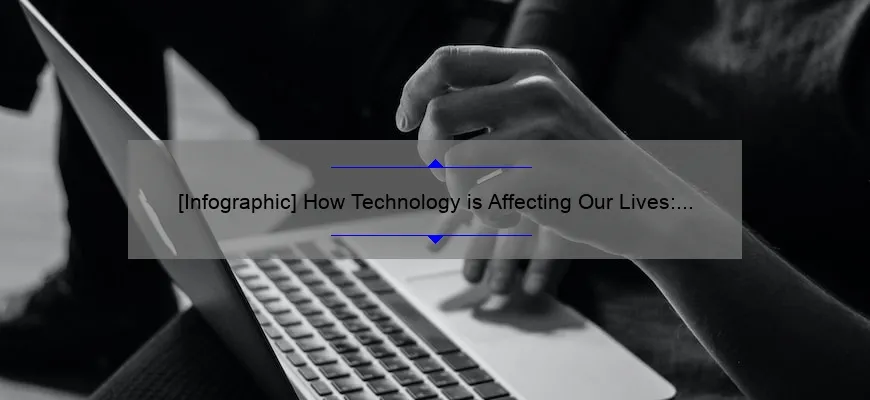 [Infographic] How Technology is Affecting Our Lives:...