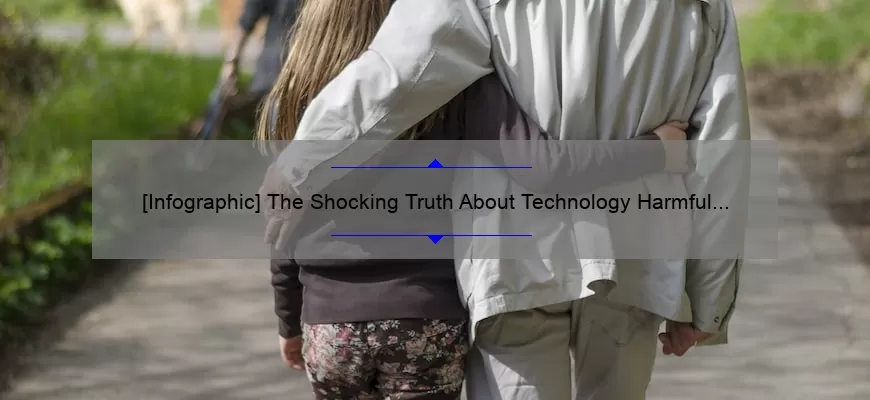 [Infographic] The Shocking Truth About Technology Harmful...