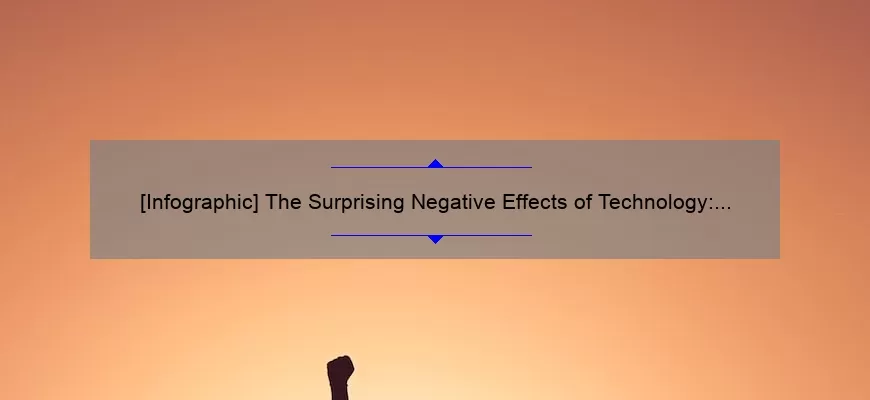 [Infographic] The Surprising Negative Effects of Technology:...