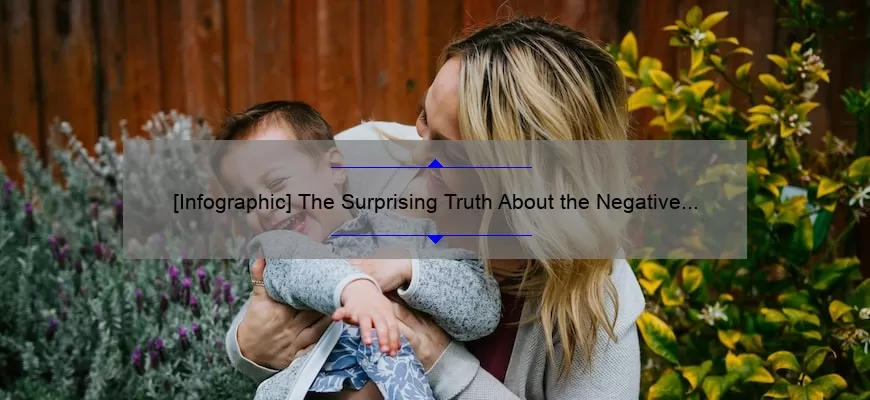 [Infographic] The Surprising Truth About the Negative...