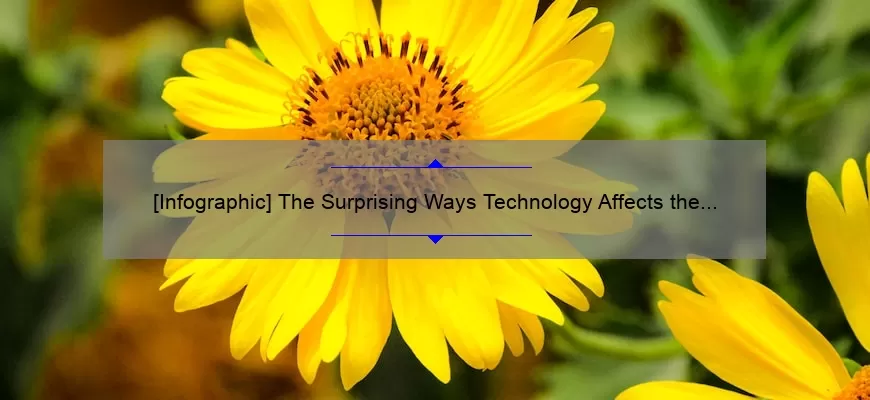 [Infographic] The Surprising Ways Technology Affects the...