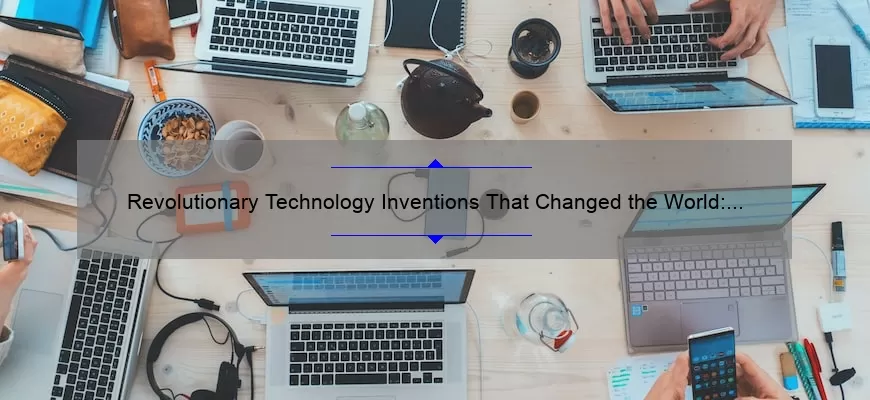 Revolutionary Technology Inventions That Changed the World:...