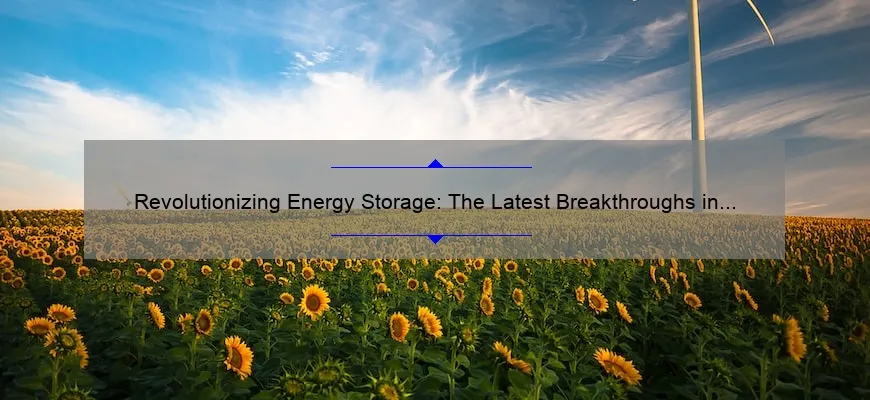 Revolutionizing Energy Storage: The Latest Breakthroughs in...