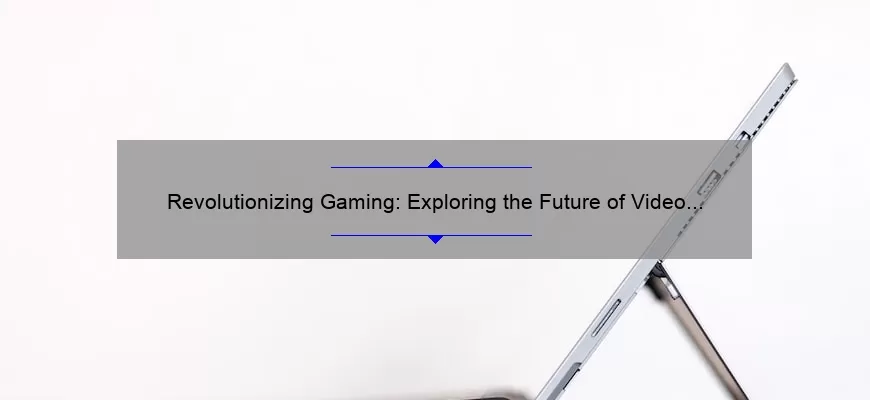 Revolutionizing Gaming: Exploring the Future of Video...