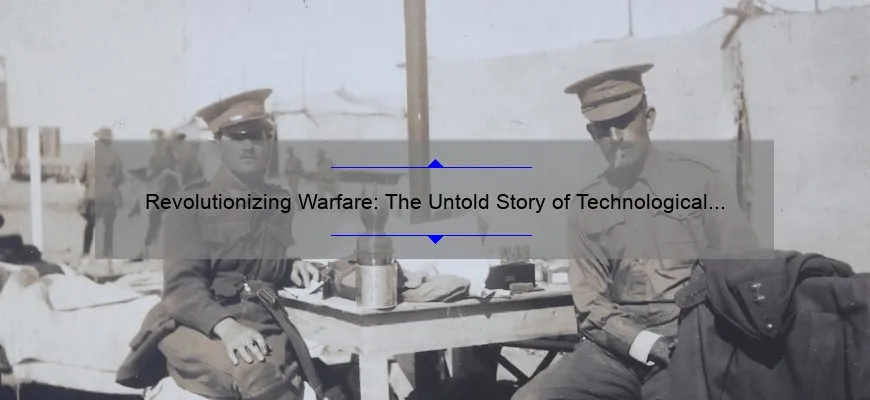 Revolutionizing Warfare: The Untold Story of Technological...