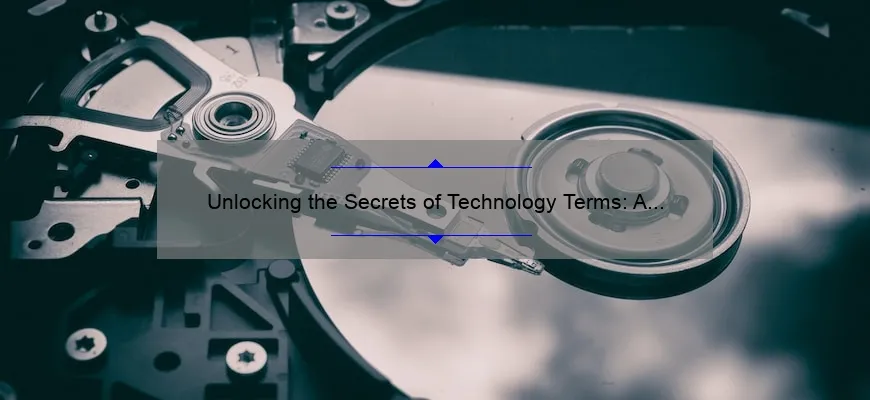 Unlocking the Secrets of Technology Terms: A...