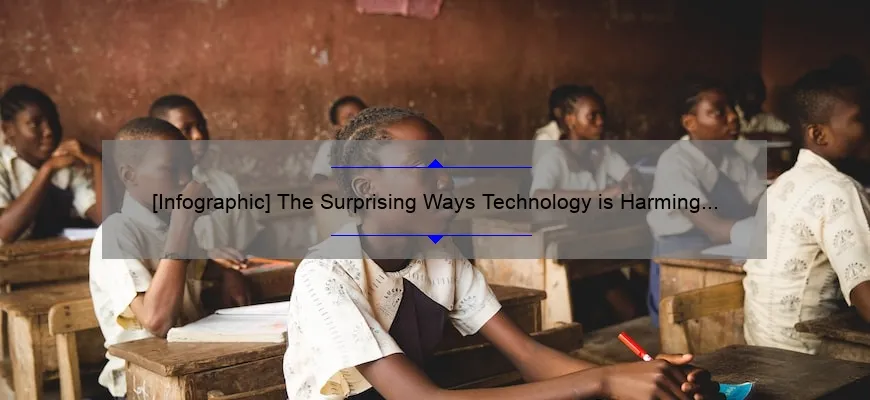 [Infographic] The Surprising Ways Technology is Harming...